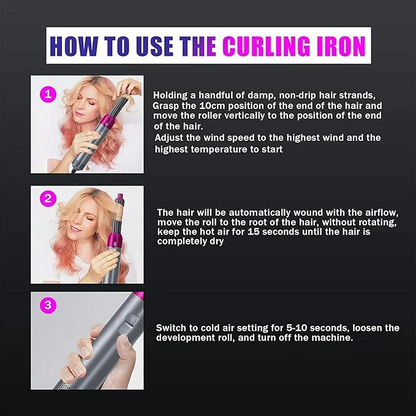 HOW TO USE THE CURLING IRON

1

Holding a handful of damp, non-drip hair strands, Grasp the 10cm position of the end of the hair and move the roller vertically to the position of the end of the hair.
Adjust the wind speed to the highest wind and the highest temperature to start

2

The hair will be automatically wound with the airflow, move the roll to the root of the hair, without rotating, keep the hot air for 15 seconds until the hair is completely dry

3

Switch to cold air setting for 5-10 seconds, loosen the development roll, and turn off the machine.