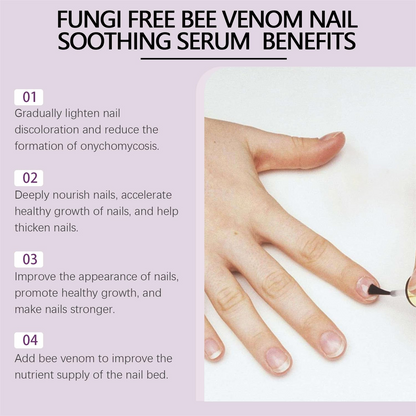 FUNGI FREE BEE VENOM NAIL SOOTHING SERUM BENEFITS

01
Gradually lighten nail discoloration and reduce the formation of onychomycosis.

02
Deeply nourish nails, accelerate healthy growth of nails, and help thicken nails.

03
Improve the appearance of nails, promote healthy growth, and make nails stronger.

04
Add bee venom to improve the nutrient supply of the nail bed.